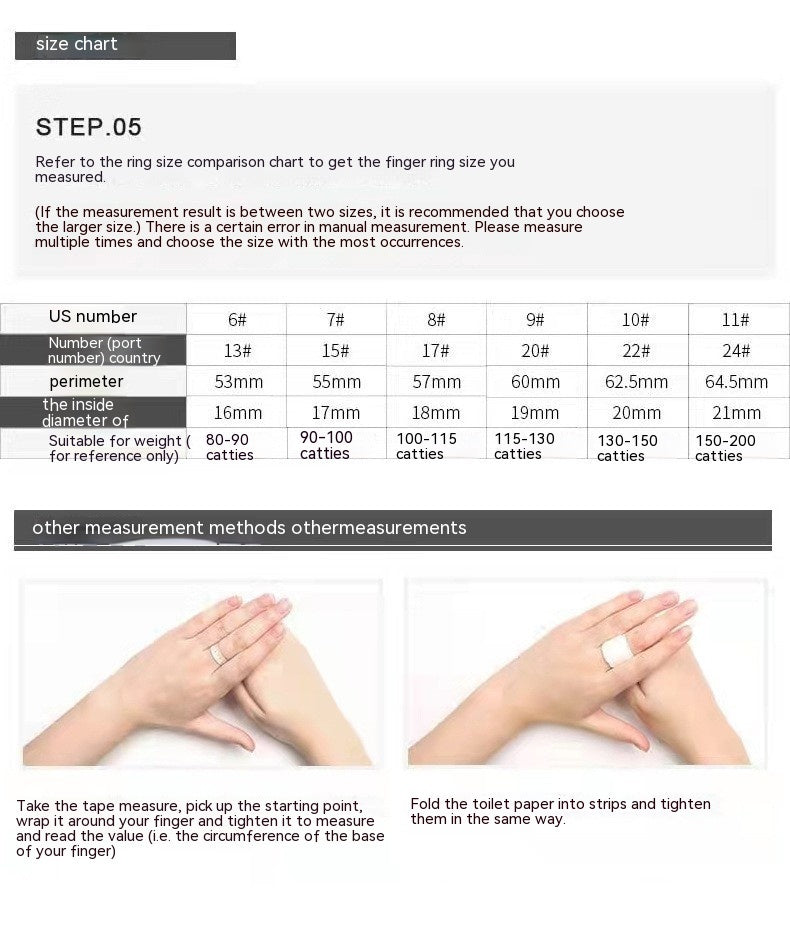 size chart

STEP.05

Refer to the ring size comparison chart to get the finger ring size you measured.

(If the measurement result is between two sizes, it is recommended that you choose the larger size.) There is a certain error in manual measurement. Please measure multiple times and choose the size with the most occurrences.

| US number | 6# | 7# | 8# | 9# | 10# | 11# |
|---|---|---|---|---|---|---|
| Number (port number) country | 13# | 15# | 17# | 20# | 22# | 24# |
| perimeter | 53mm | 55mm | 57mm | 60mm | 62.5mm | 64.5mm |
| the inside diameter of | 16mm | 17mm | 18mm | 19mm | 20mm | 21mm |
| Suitable for weight ( for reference only) | 80-90 catties | 90-100 catties | 100-115 catties | 115-130 catties | 130-150 catties | 150-200 catties |

other measurement methods othermeasurements

Take the tape measure, pick up the starting point, wrap it around your finger and tighten it to measure and read the value (i.e. the circumference of the base of your finger)

Fold the toilet paper into strips and tighten them in the same way.